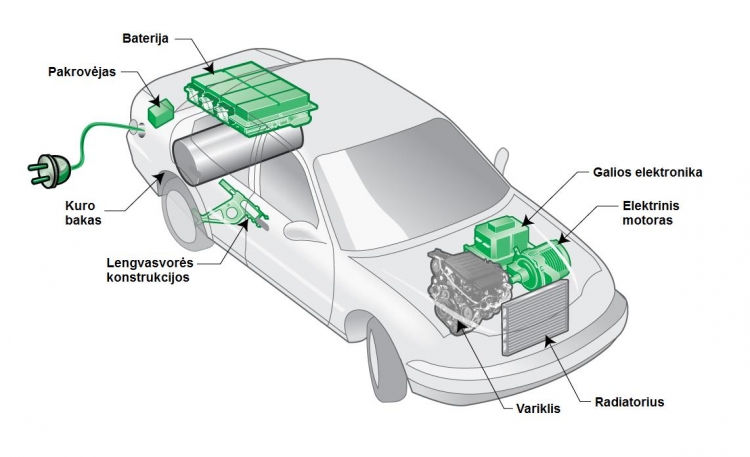 Baterija

Pakrovėjas

Kuro bakas

Lengvasvorės konstrukcijos

Galios elektronika

Elektrinis motoras

Variklis

Radiatorius